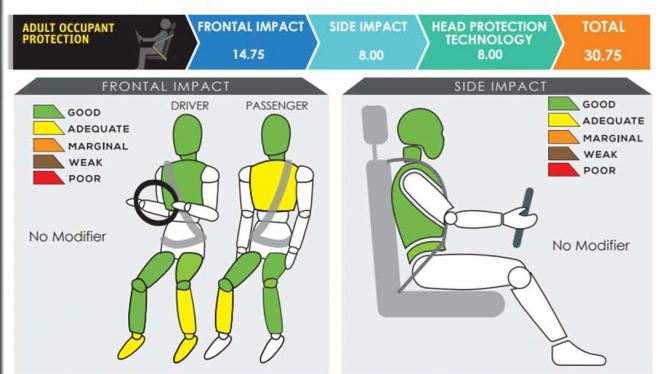 ADULT OCCUPANT PROTECTION

FRONTAL IMPACT
14.75

SIDE IMPACT
8.00

HEAD PROTECTION TECHNOLOGY
8.00

TOTAL
30.75

FRONTAL IMPACT

GOOD
ADEQUATE
MARGINAL
WEAK
POOR

DRIVER
PASSENGER

No Modifier

SIDE IMPACT

GOOD
ADEQUATE
MARGINAL
WEAK
POOR

No Modifier